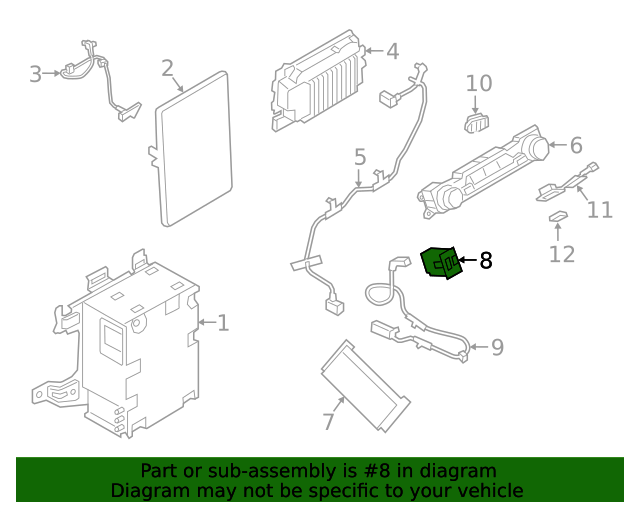 3
2
4
10
5
6
11
12
8
1
9
7

Part or sub-assembly is #8 in diagram
Diagram may not be specific to your vehicle