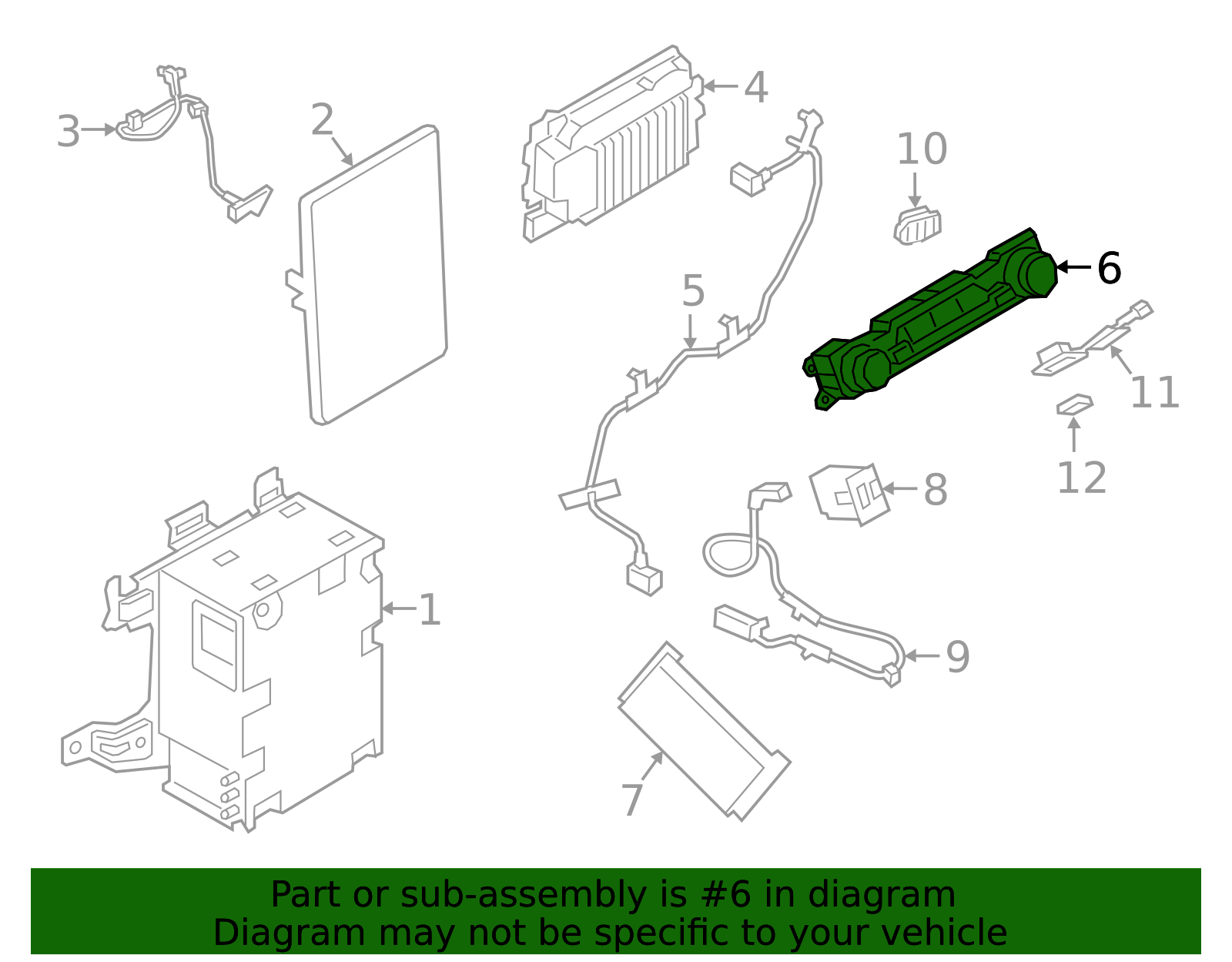 3
2
4
10
5
6
11
12
8
1
9
7

Part or sub-assembly is #6 in diagram
Diagram may not be specific to your vehicle