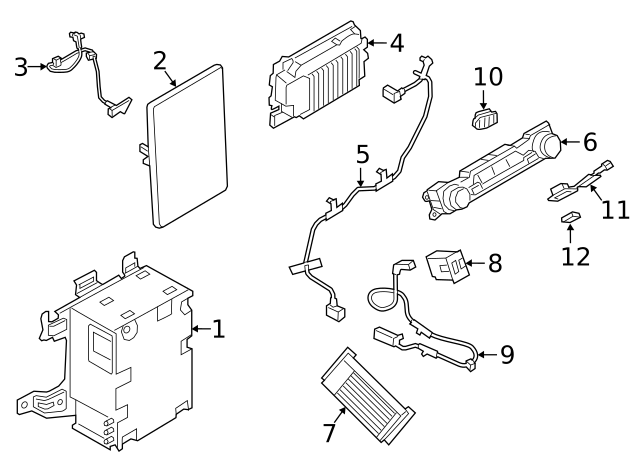 3
2
4
10
5
6
11
12
8
1
9
7