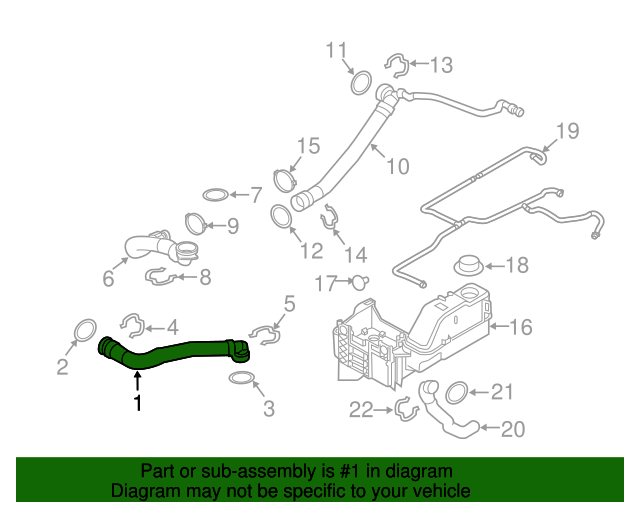 11
13
19
15
10
7
9
12
14
6
8
18
17
5
4
16
2
1
3
21
22
20

Part or sub-assembly is #1 in diagram
Diagram may not be specific to your vehicle