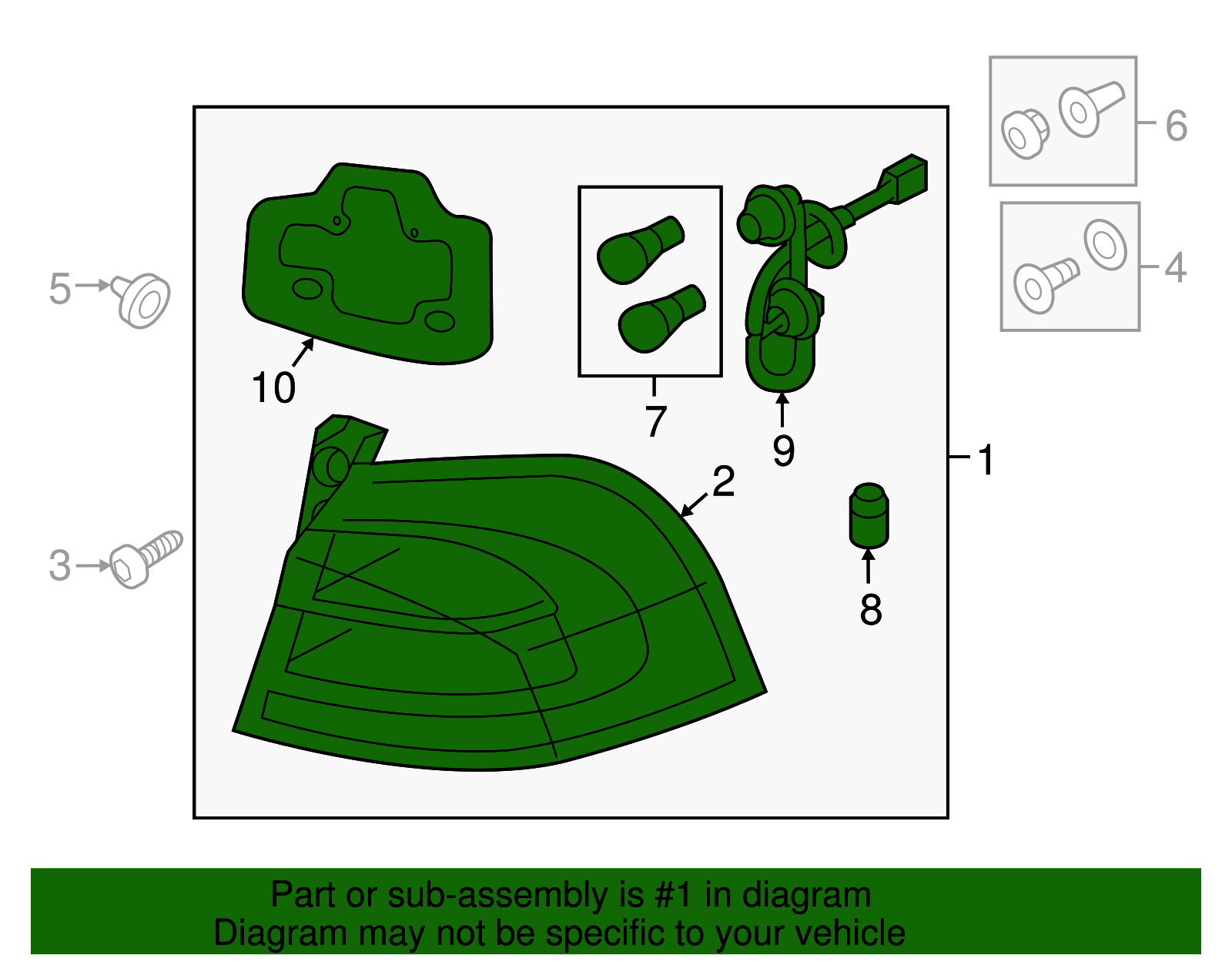 6
4
5
10
7
9
1
2
3
8

Part or sub-assembly is #1 in diagram
Diagram may not be specific to your vehicle