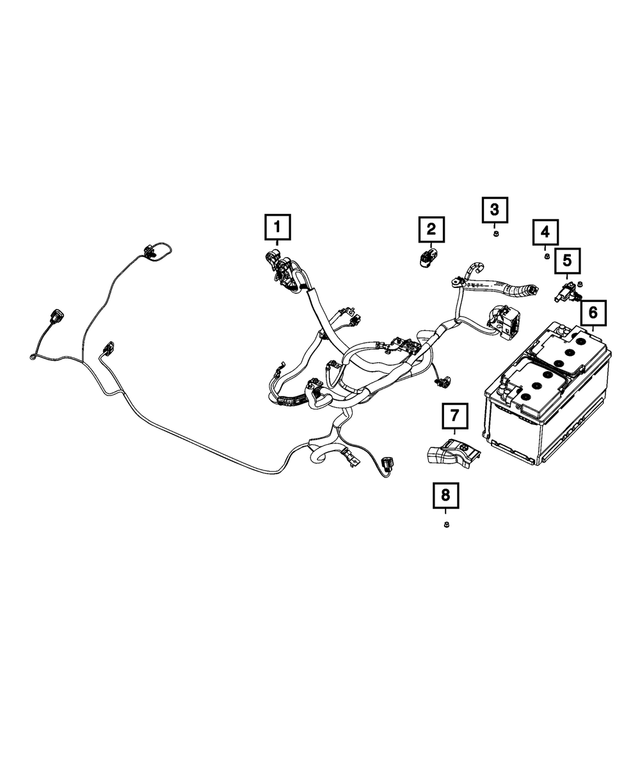 1
2
3
4
5
6
7
8