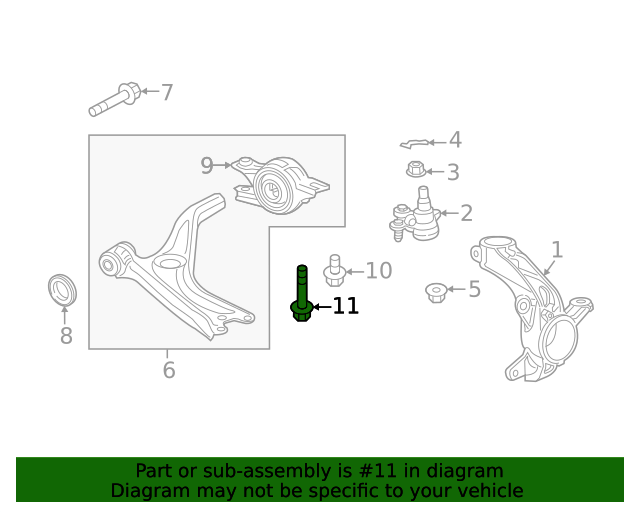 7
4
9
3
2
1
10
5
11
8
6

Part or sub-assembly is #11 in diagram
Diagram may not be specific to your vehicle