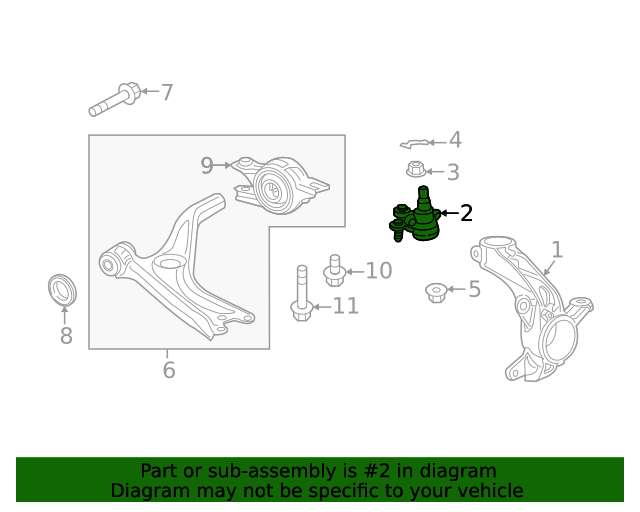 7
4
9
3
2
1
10
5
11
8
6

Part or sub-assembly is #2 in diagram
Diagram may not be specific to your vehicle