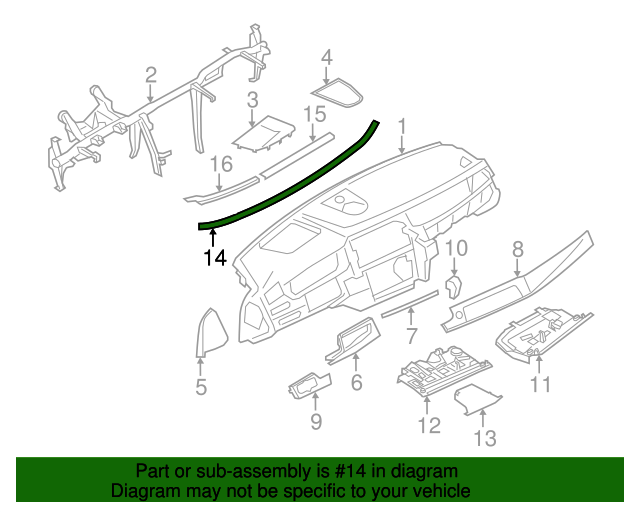 2
4
3
15
1
16
14
10
8
7
5
6
11
9
12
13

Part or sub-assembly is #14 in diagram
Diagram may not be specific to your vehicle