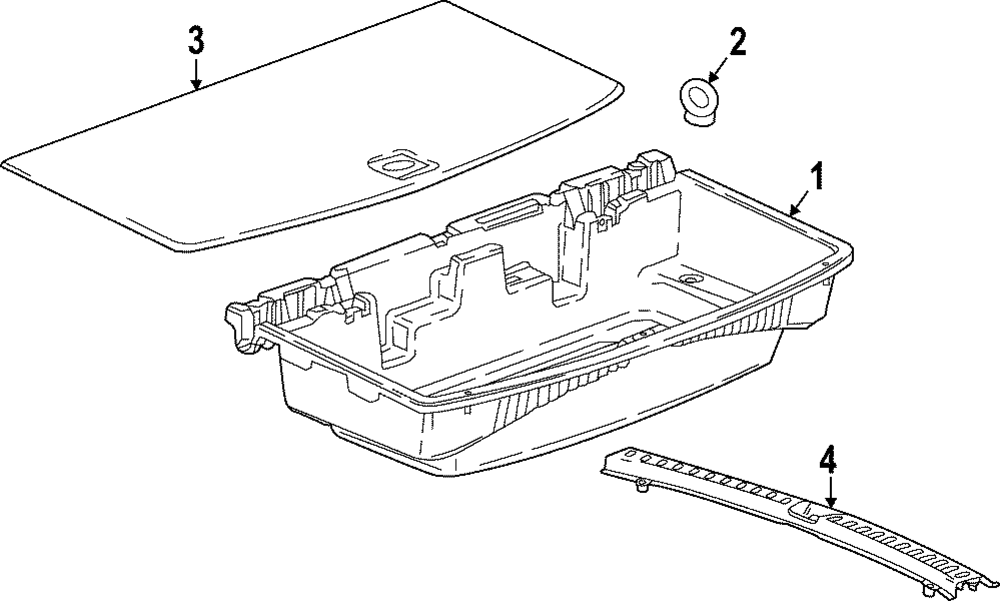 3
2
1
4