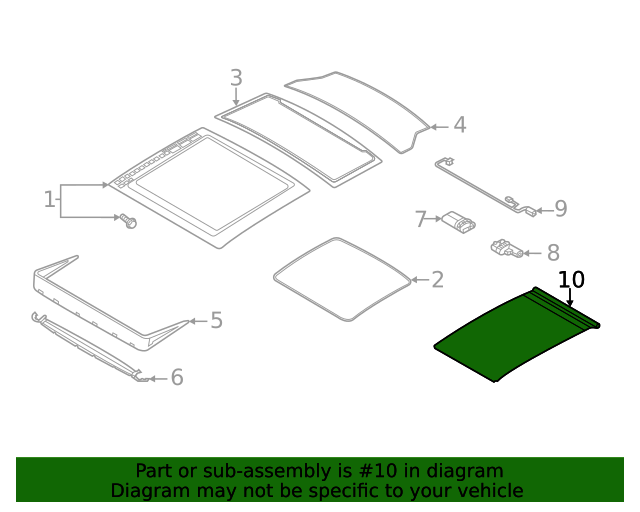 3
4
1
9
7
8
2
10
5
6
Part or sub-assembly is #10 in diagram
Diagram may not be specific to your vehicle