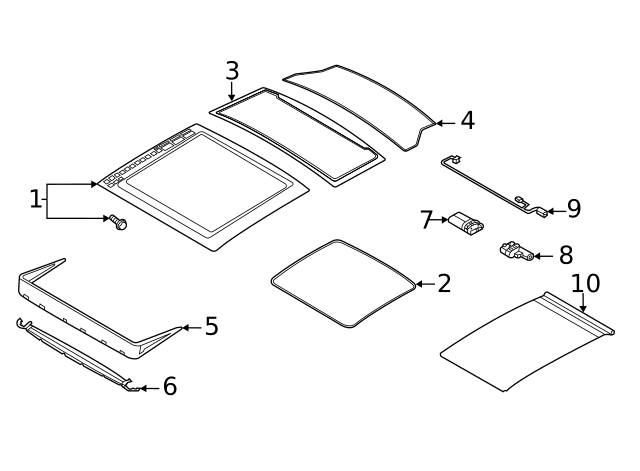 3
4
1
9
7
8
2
10
5
6