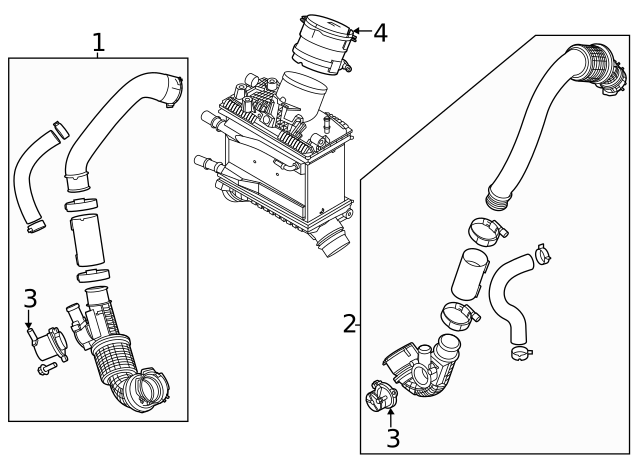 1
4
3
2
3