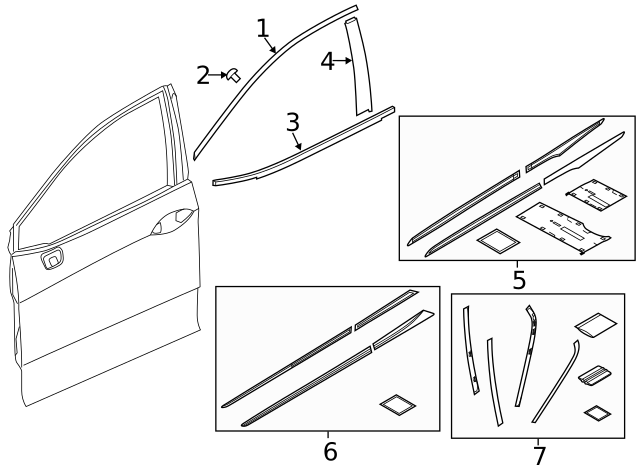 1
2
4
3
5
6
7