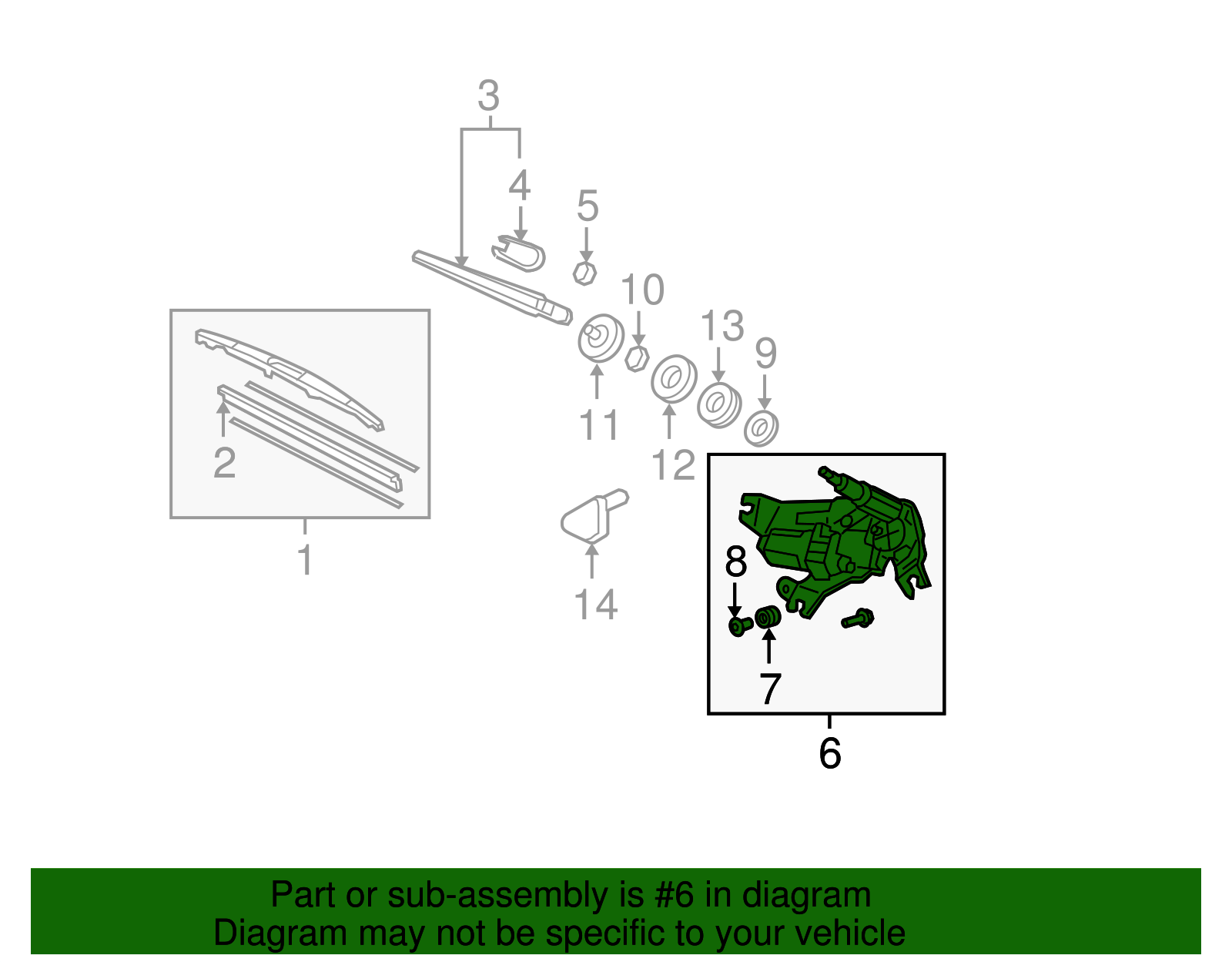 3
4
5
10
13
9
11
12
2
1
14
8
7
6

Part or sub-assembly is #6 in diagram
Diagram may not be specific to your vehicle