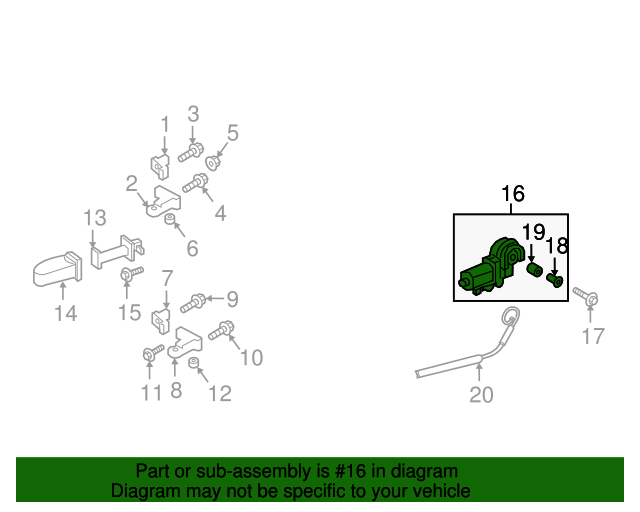 1
3
5
2
4
6
13
14
15
7
9
10
11
8
12
16
19
18
17
20

Part or sub-assembly is #16 in diagram
Diagram may not be specific to your vehicle