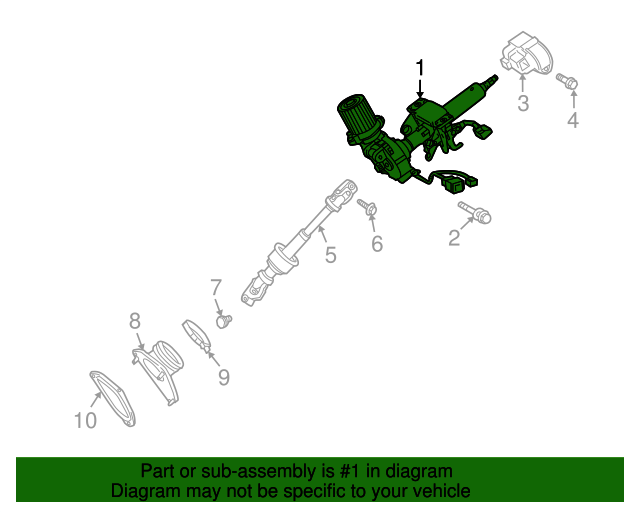 1
3
4
2
6
5
7
8
9
10

Part or sub-assembly is #1 in diagram
Diagram may not be specific to your vehicle