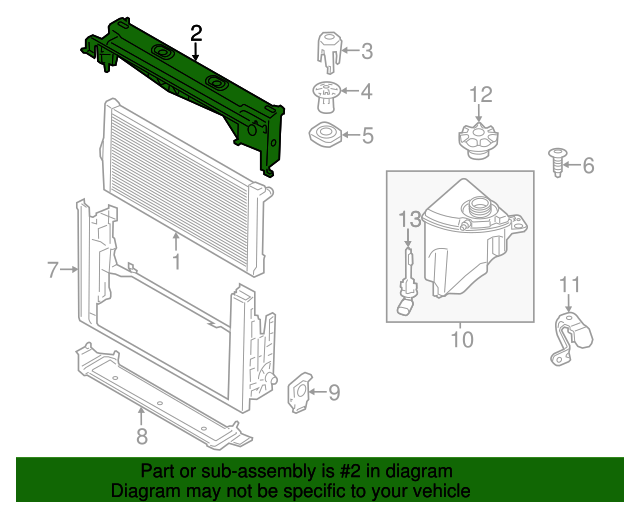 2
3
4
5
12
6
13
1
7
11
10
9
8

Part or sub-assembly is #2 in diagram
Diagram may not be specific to your vehicle