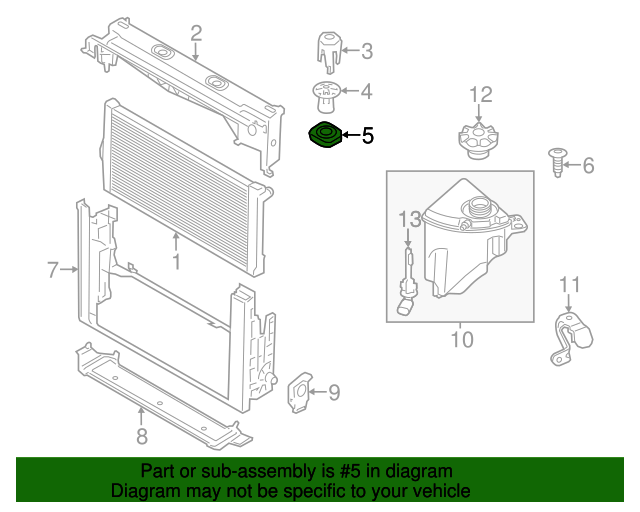 2
3
4
5
12
6
13
1
7
11
10
9
8

Part or sub-assembly is #5 in diagram
Diagram may not be specific to your vehicle