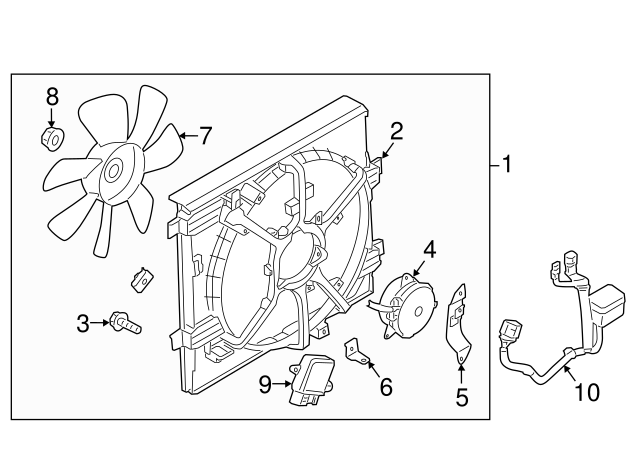 8
7
2
1
4
3
9
6
5
10