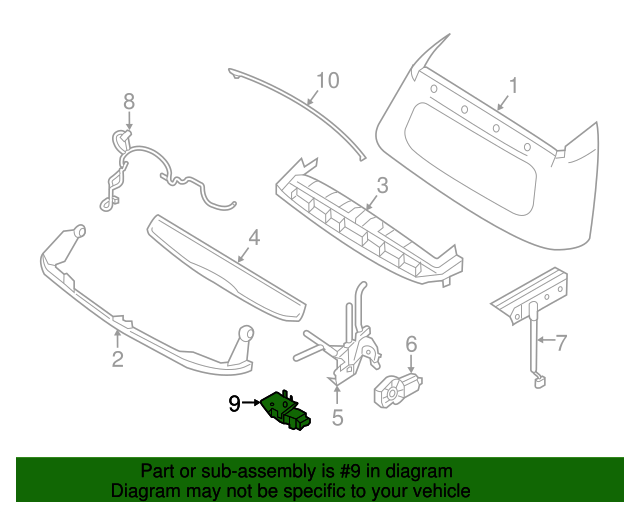 10
1
8
3
4
2
6
7
9
5

Part or sub-assembly is #9 in diagram
Diagram may not be specific to your vehicle