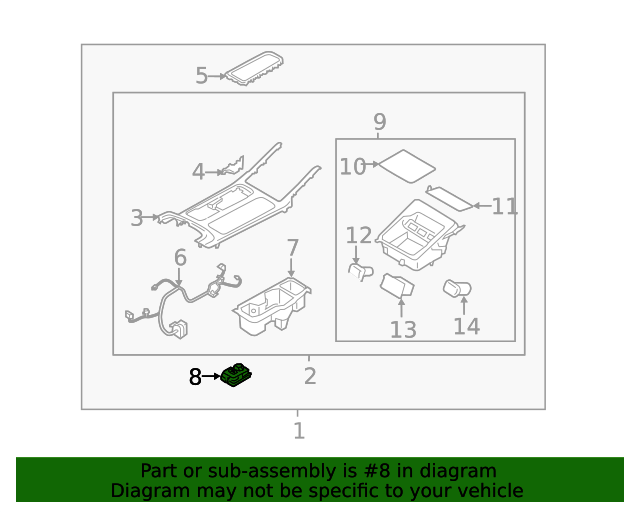 5
9
4
10
11
3
12
6
7
13
14
8
2
1

Part or sub-assembly is #8 in diagram
Diagram may not be specific to your vehicle