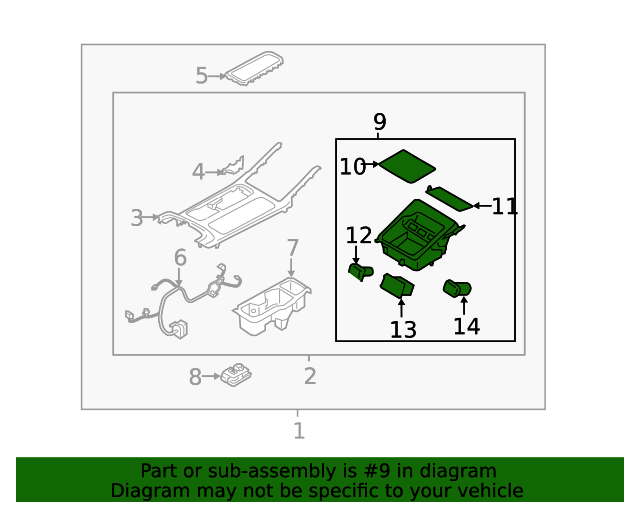 5
9
10
4
11
3
12
6
7
13
14
8
2
1

Part or sub-assembly is #9 in diagram
Diagram may not be specific to your vehicle