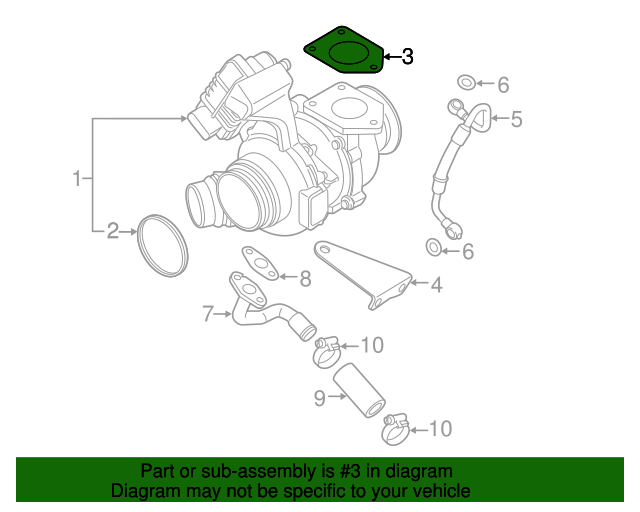 3
6
5
1
2
6
8
4
7
10
9
10

Part or sub-assembly is #3 in diagram
Diagram may not be specific to your vehicle