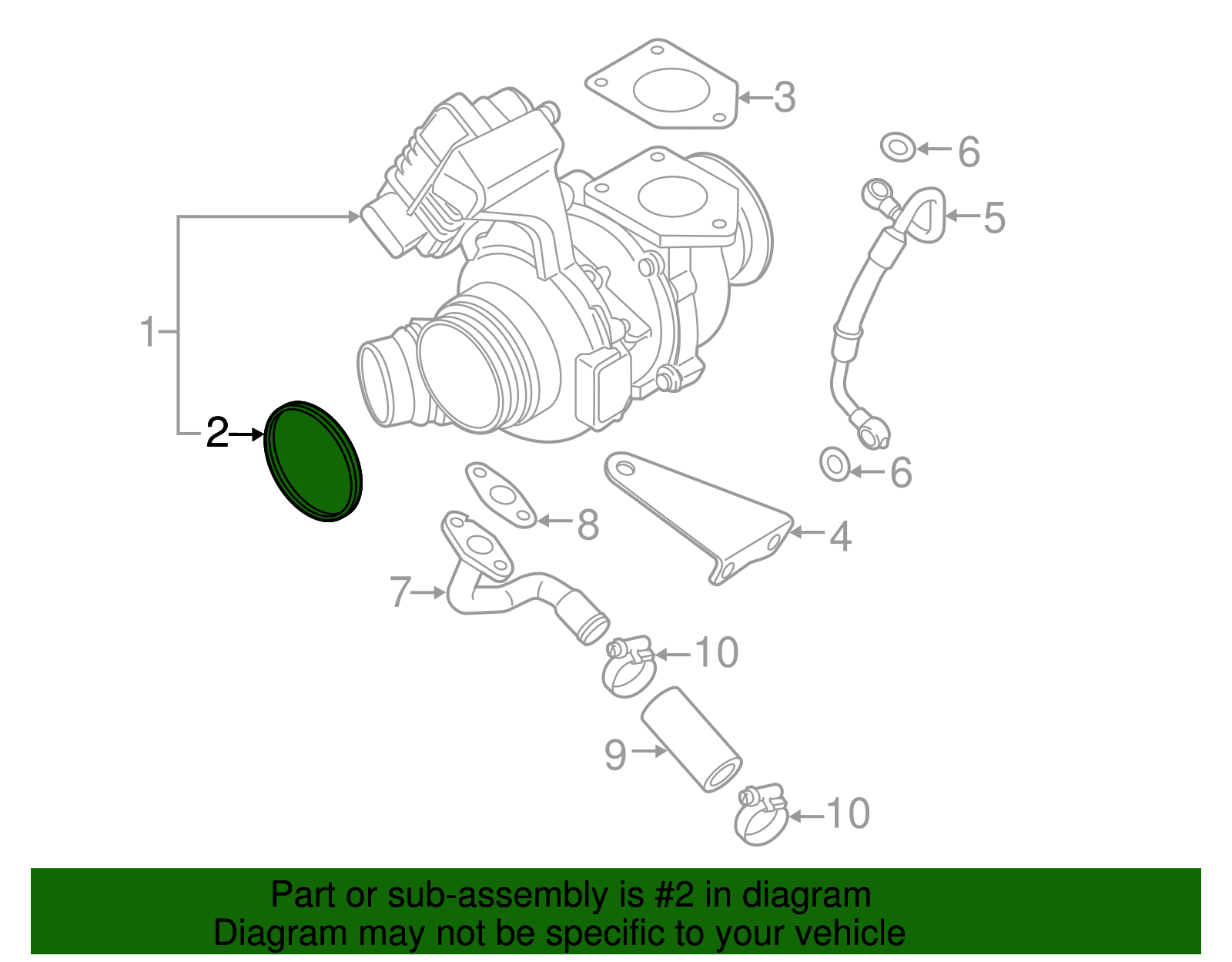 3
6
5
1
2
6
8
4
7
10
9
10

Part or sub-assembly is #2 in diagram
Diagram may not be specific to your vehicle