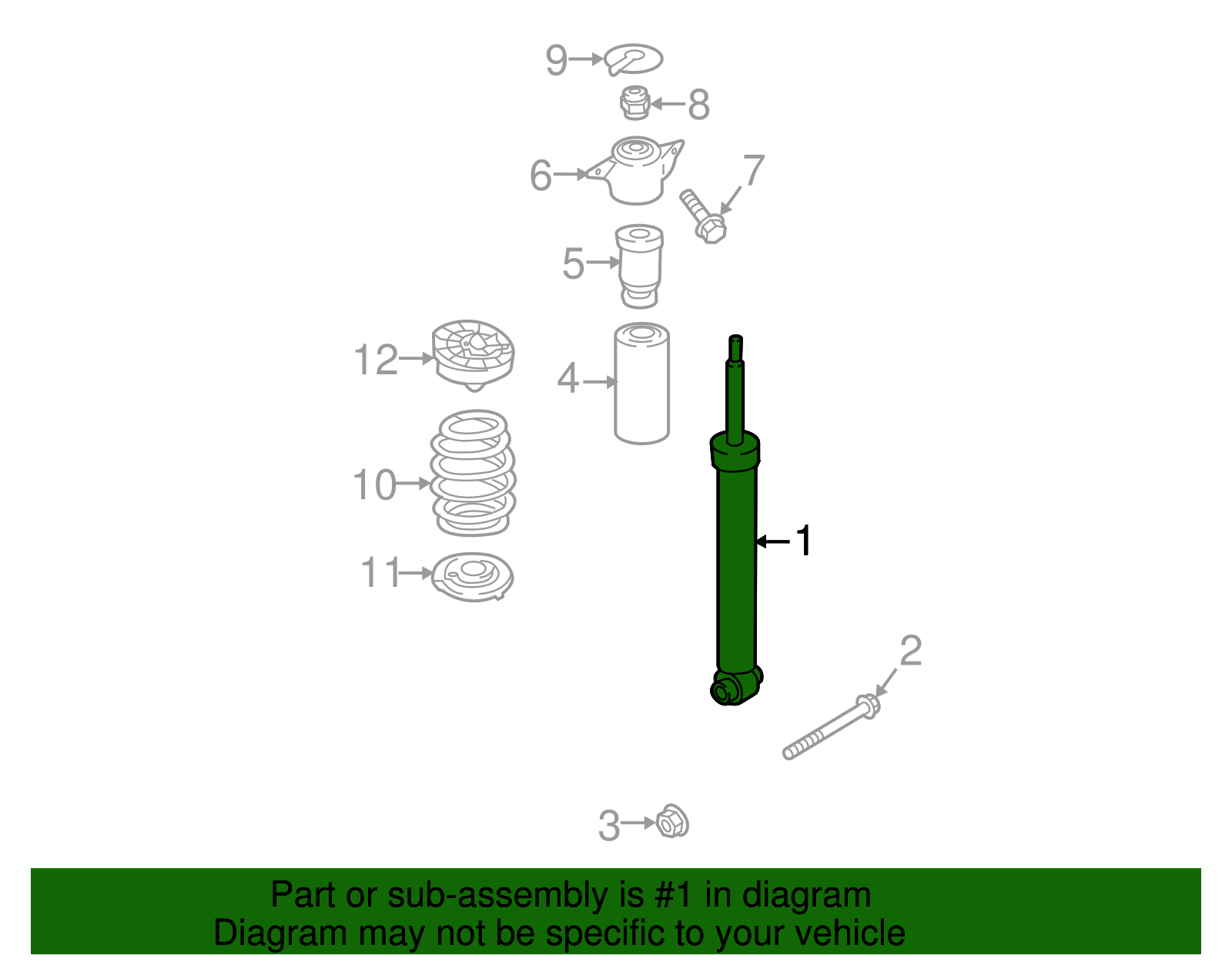 9
8
6
7
5
12
4
10
1
11
2
3

Part or sub-assembly is #1 in diagram
Diagram may not be specific to your vehicle