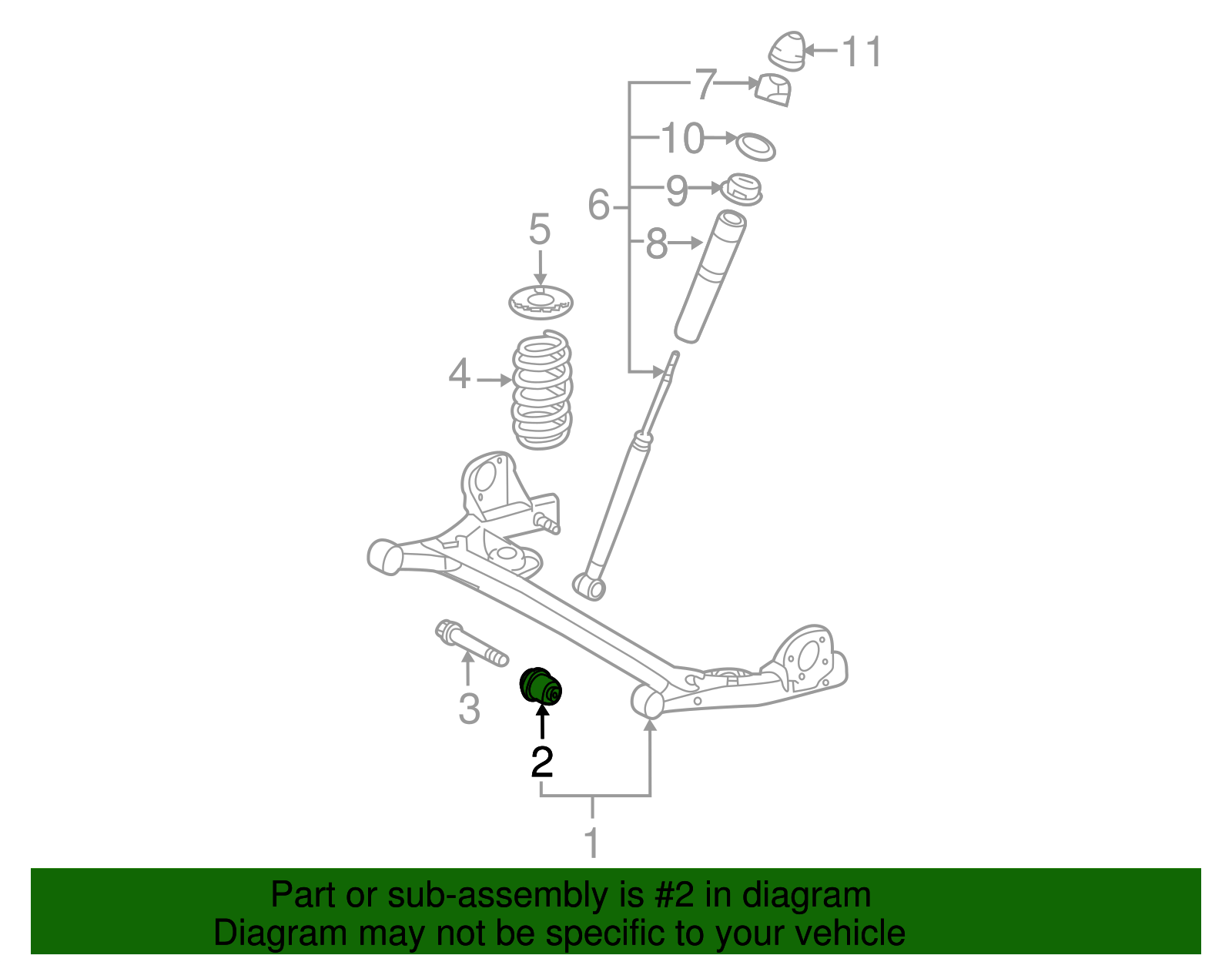 11
7
10
9
6
8
5
4
3
2
1

Part or sub-assembly is #2 in diagram
Diagram may not be specific to your vehicle