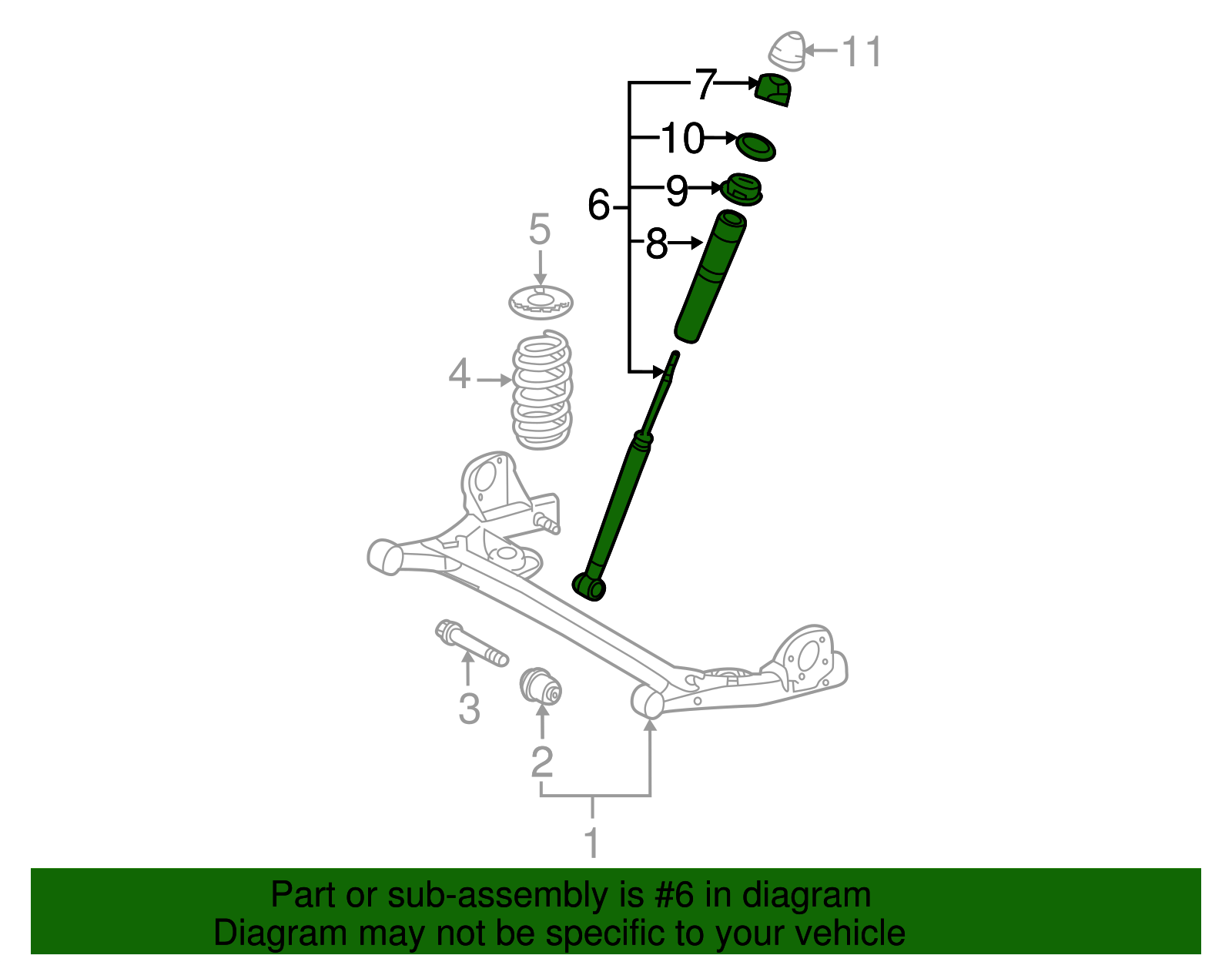 11
7
10
9
6
8
5
4
3
2
1

Part or sub-assembly is #6 in diagram
Diagram may not be specific to your vehicle