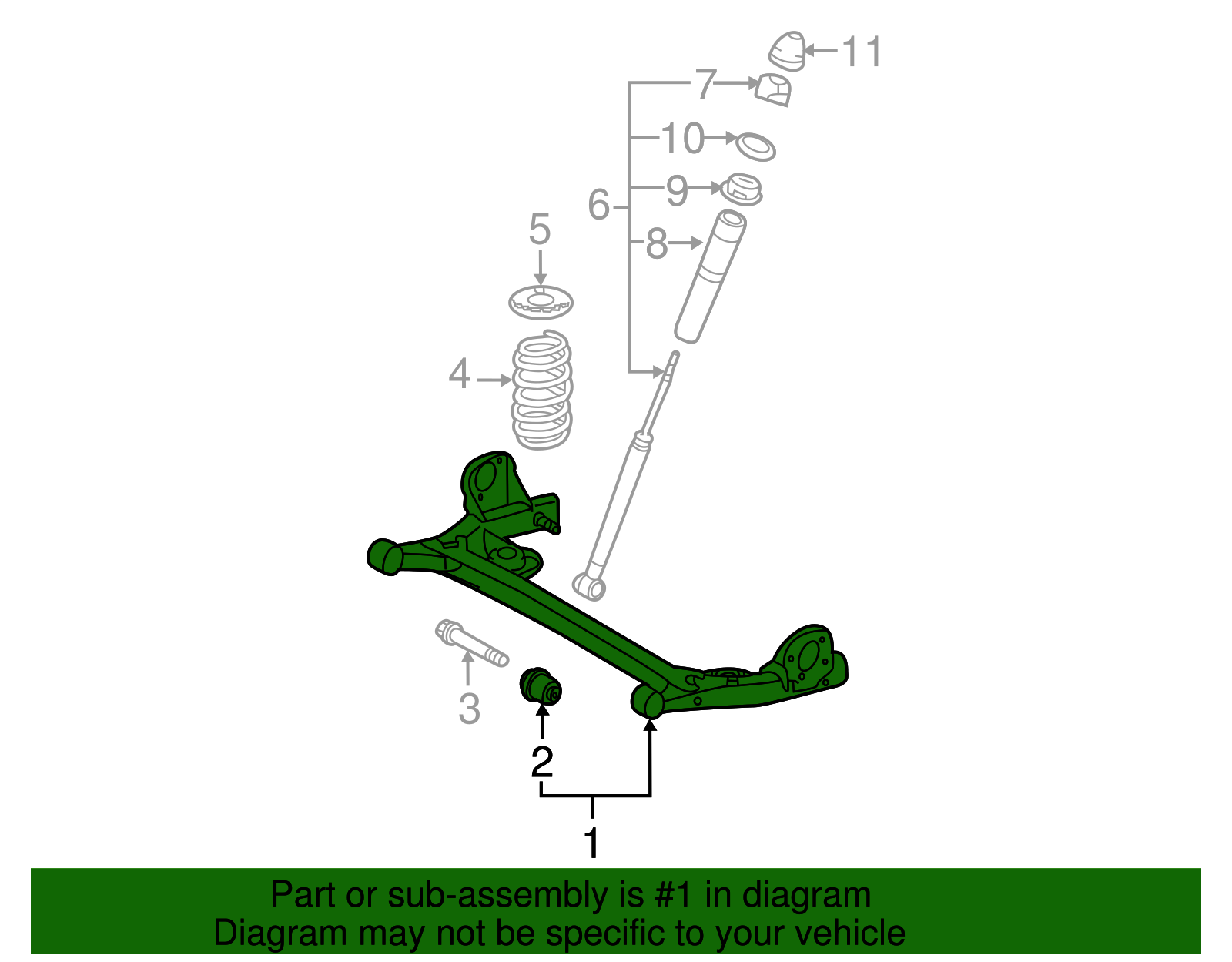 11
7
10
9
6
8
5
4
3
2
1

Part or sub-assembly is #1 in diagram
Diagram may not be specific to your vehicle