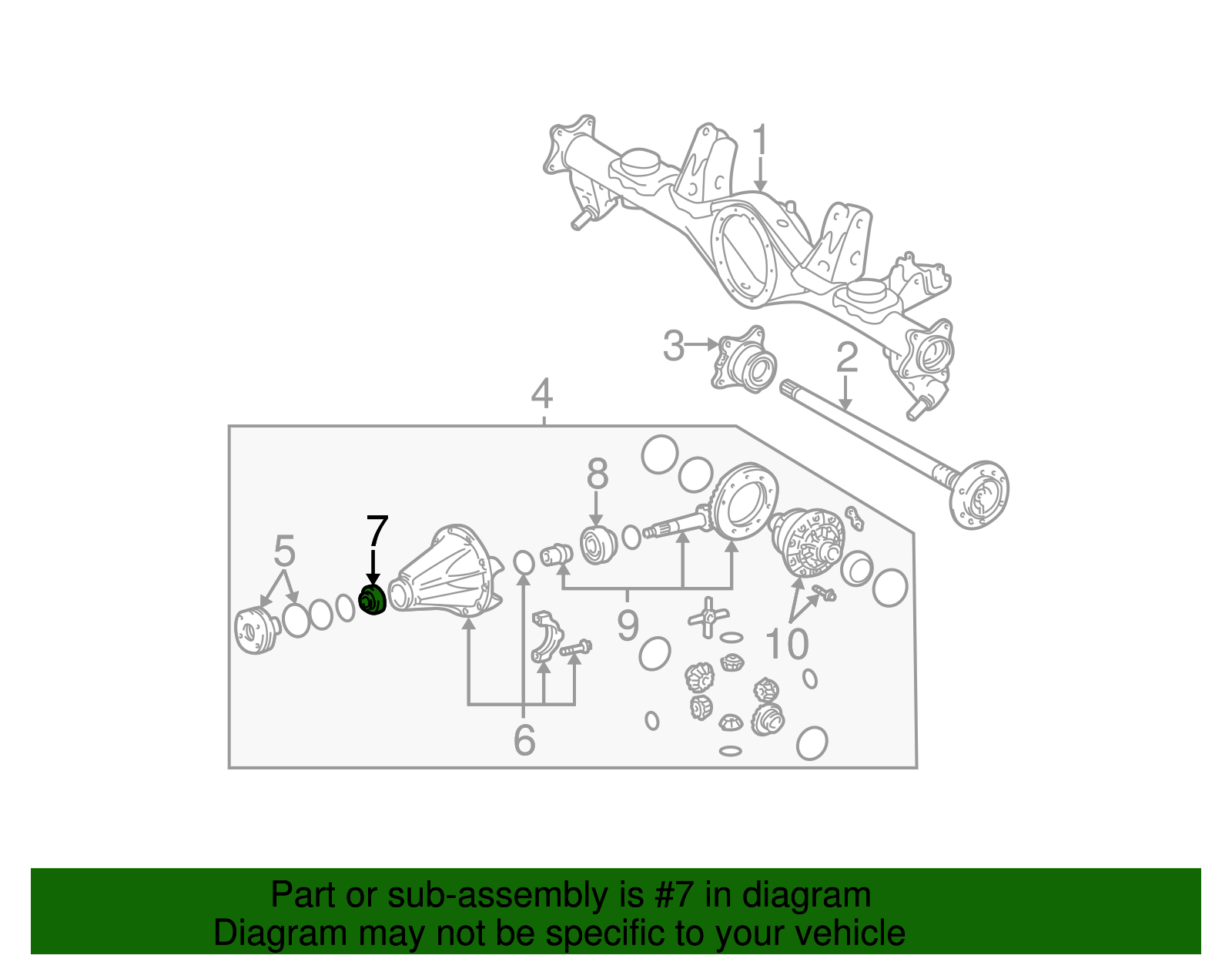 1
3
2
4
8
7
5
9
10
6

Part or sub-assembly is #7 in diagram
Diagram may not be specific to your vehicle