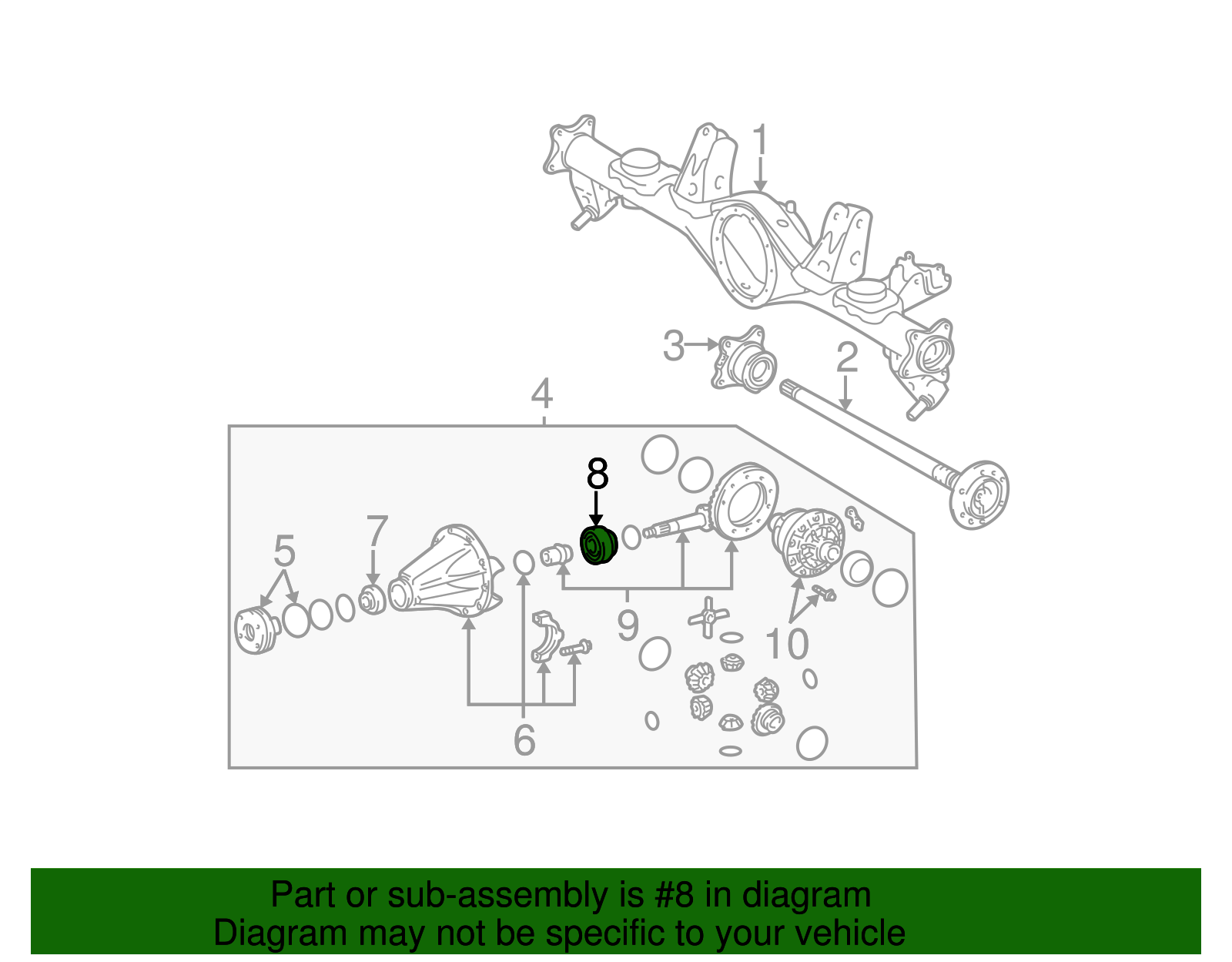 1
3
2
4
8
7
5
9
10
6

Part or sub-assembly is #8 in diagram
Diagram may not be specific to your vehicle