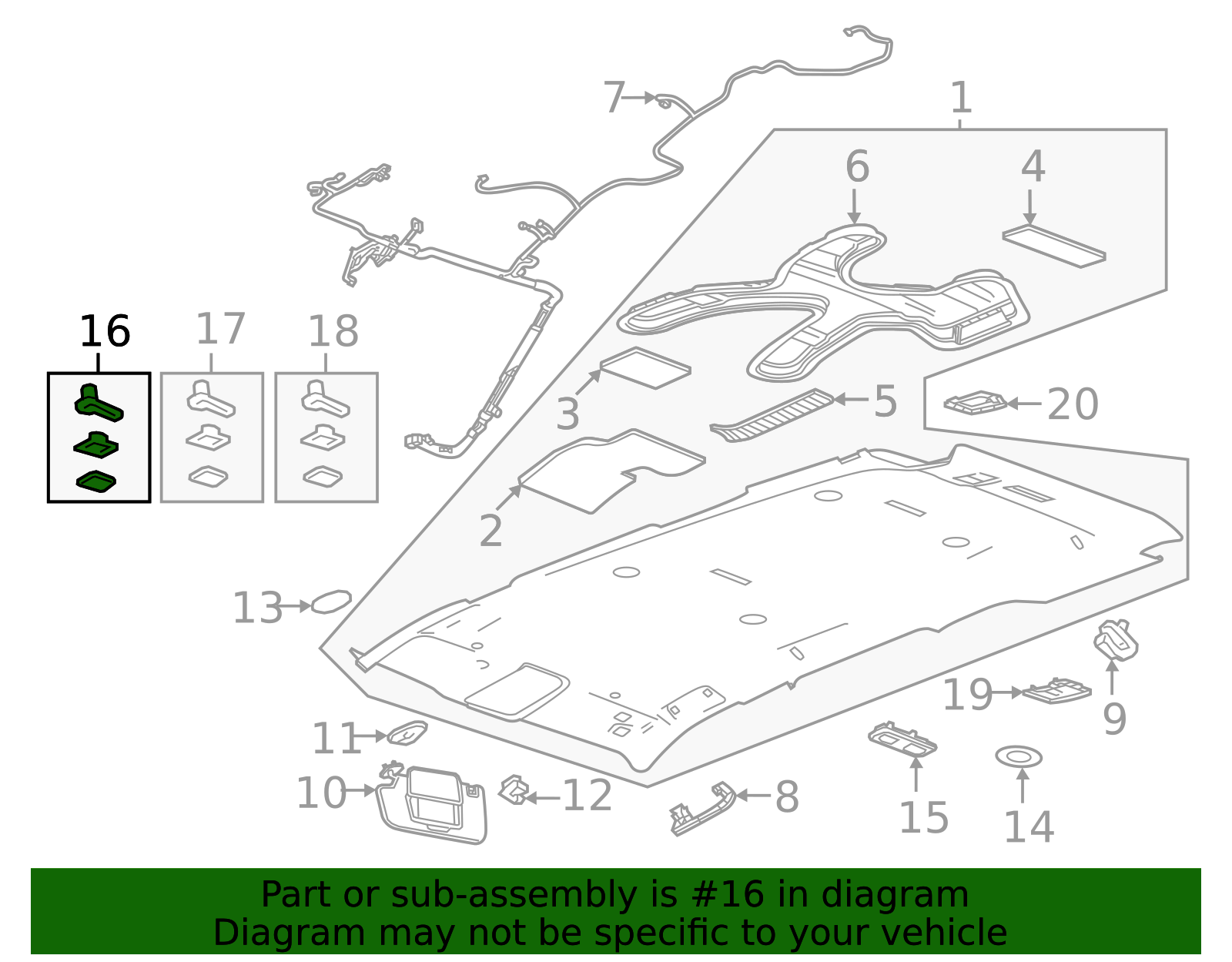 7
1
6
4
16
17
18
3
5
20
2
13
19
9
11
10
12
8
15
14

Part or sub-assembly is #16 in diagram
Diagram may not be specific to your vehicle