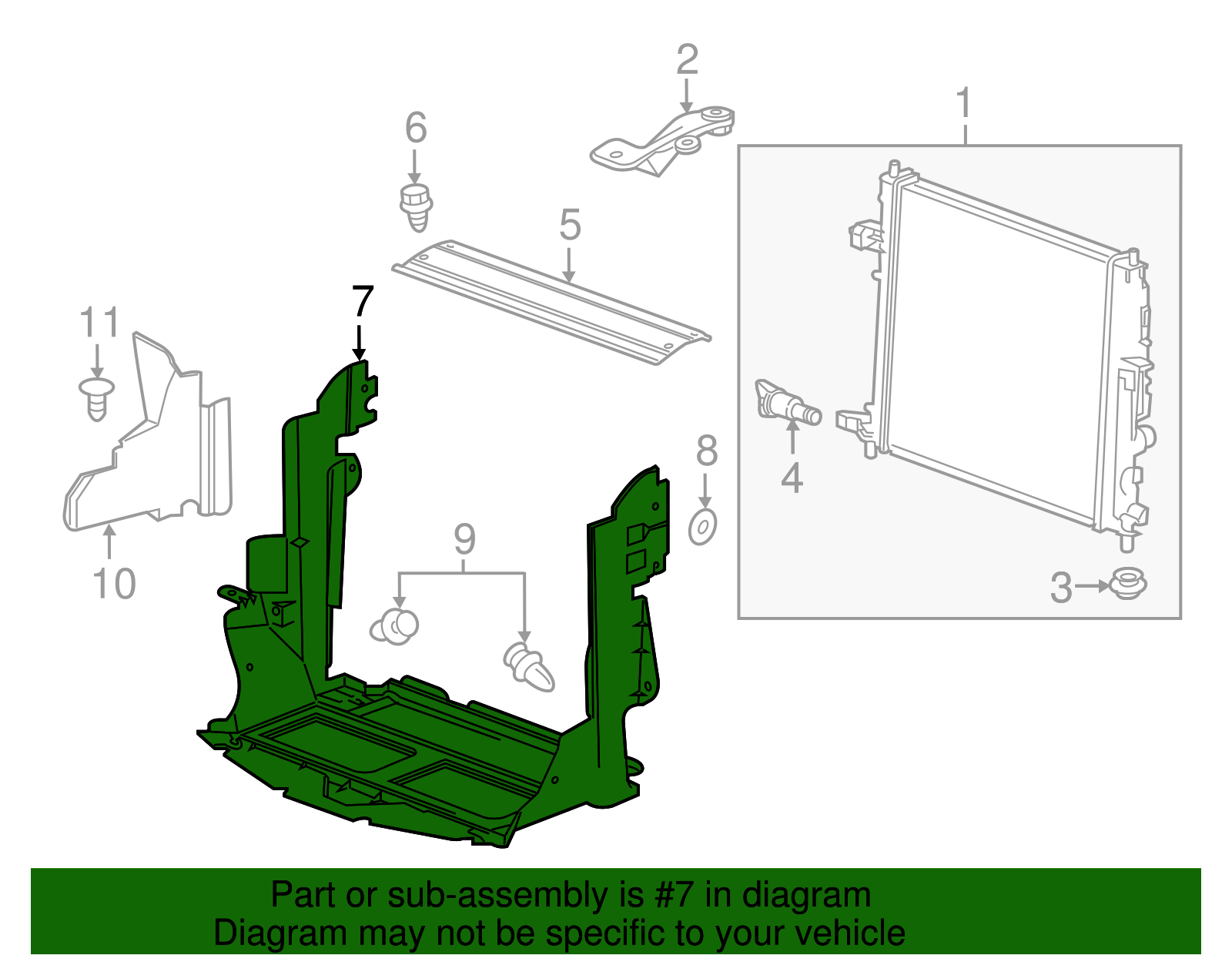 2
1
6
5
7
11
8
4
9
10
3

Part or sub-assembly is #7 in diagram
Diagram may not be specific to your vehicle