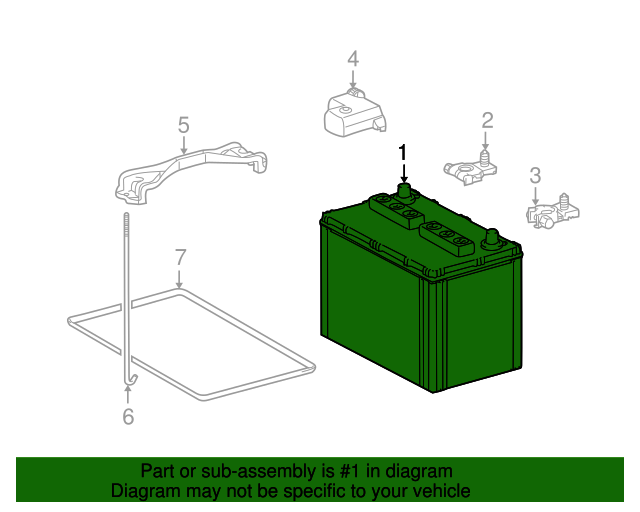 4

5

2

1

3

7

6

Part or sub-assembly is #1 in diagram
Diagram may not be specific to your vehicle