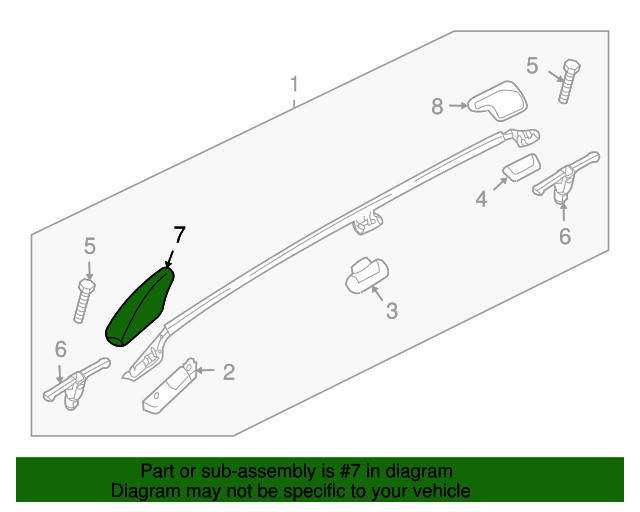 1
5
8
4
6
7
5
3
6
2

Part or sub-assembly is #7 in diagram
Diagram may not be specific to your vehicle