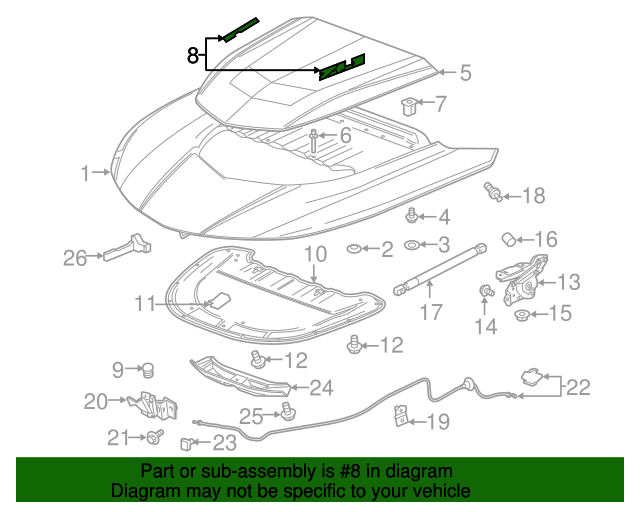 8
5
7
6
1
18
4
2
3
16
26
10
13
11
17
14
15
12
12
9
24
22
20
25
19
21
23

Part or sub-assembly is #8 in diagram
Diagram may not be specific to your vehicle