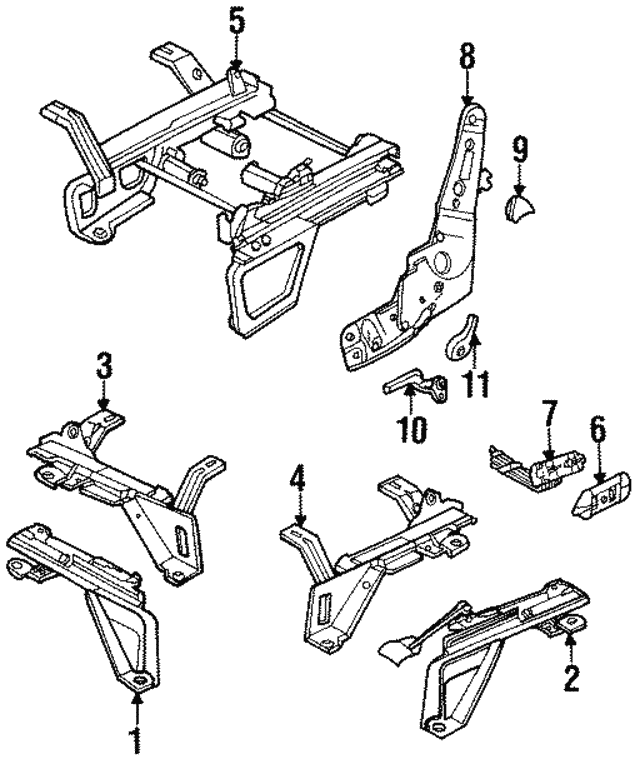 5
8
9
11
10
3
7
6
4
2
1