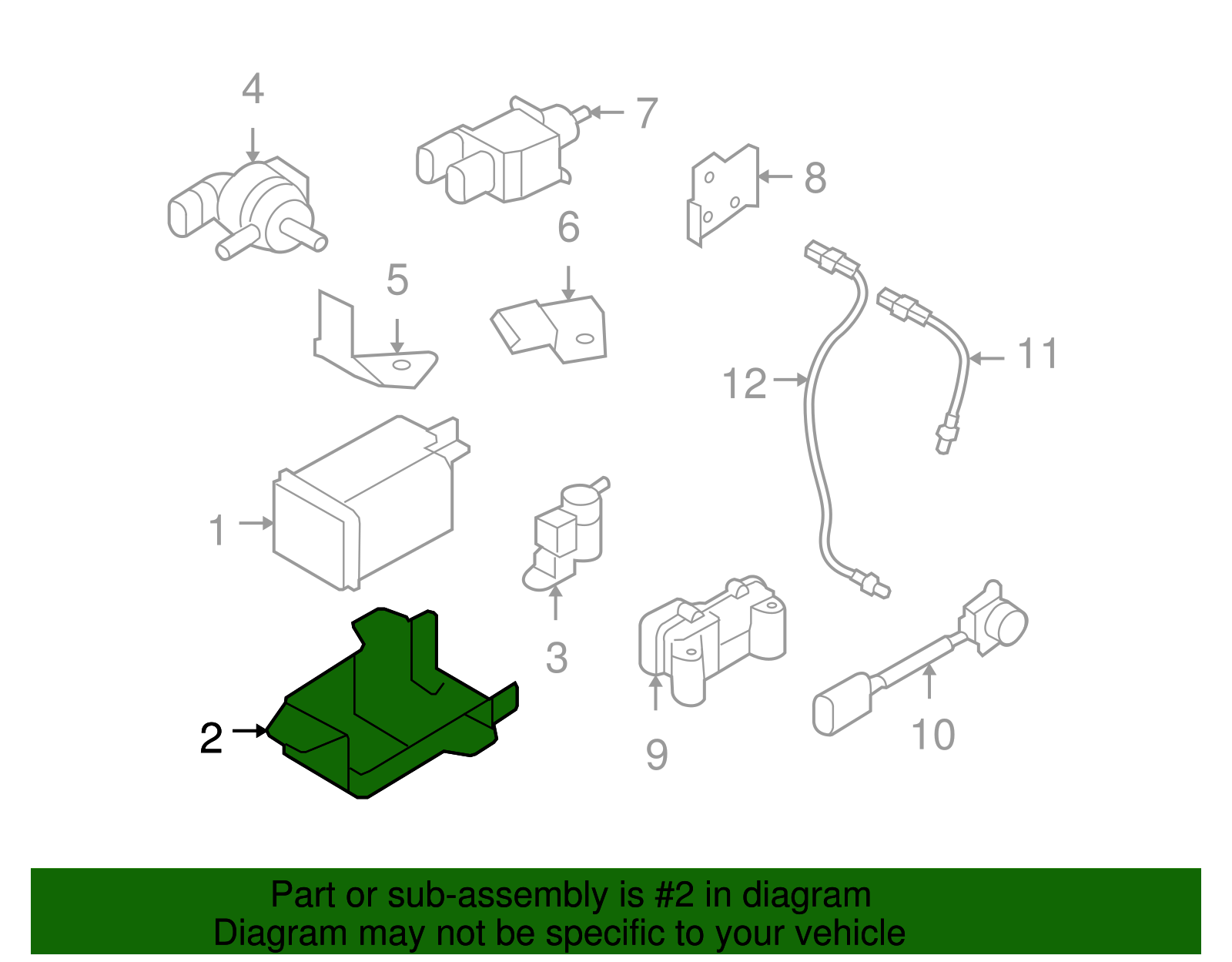 4
7
8
6
5
12
11
1
3
2
9
10

Part or sub-assembly is #2 in diagram
Diagram may not be specific to your vehicle