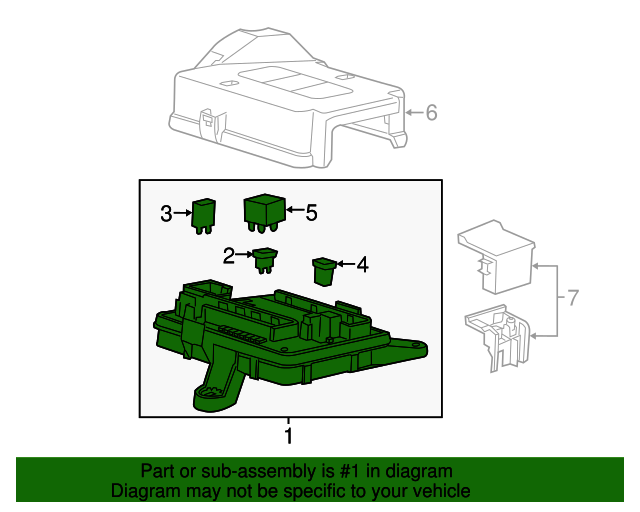 6

3

5

2

4

7

1

Part or sub-assembly is #1 in diagram
Diagram may not be specific to your vehicle