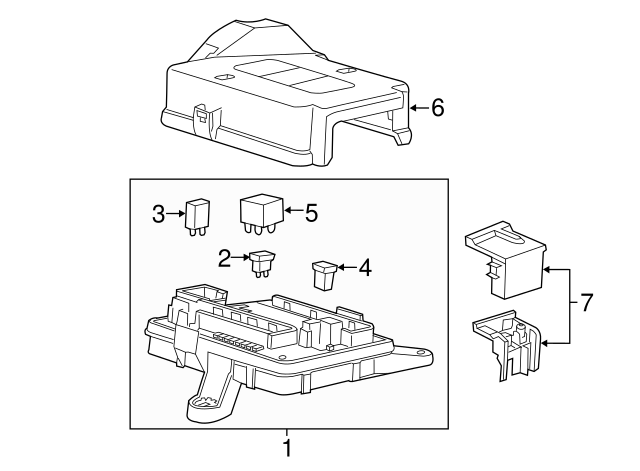 6
3
5
2
4
7
1