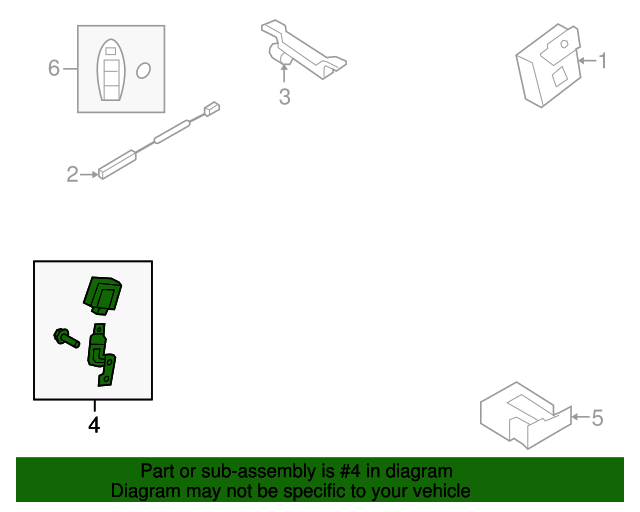 6
3
1
2
4
5
Part or sub-assembly is #4 in diagram
Diagram may not be specific to your vehicle