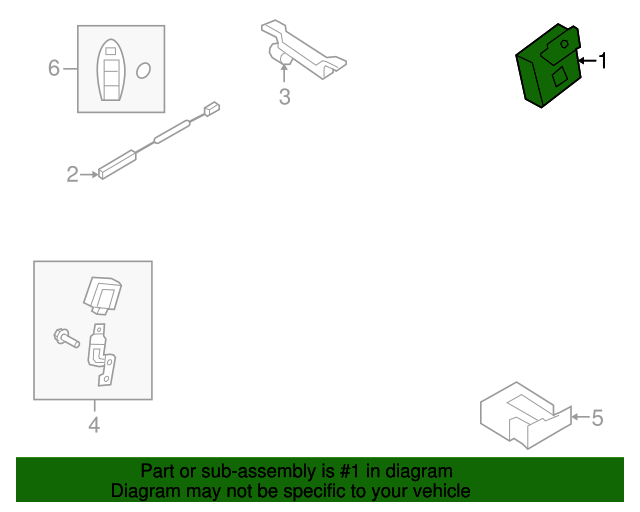 6

3

1

2

4

5

Part or sub-assembly is #1 in diagram
Diagram may not be specific to your vehicle