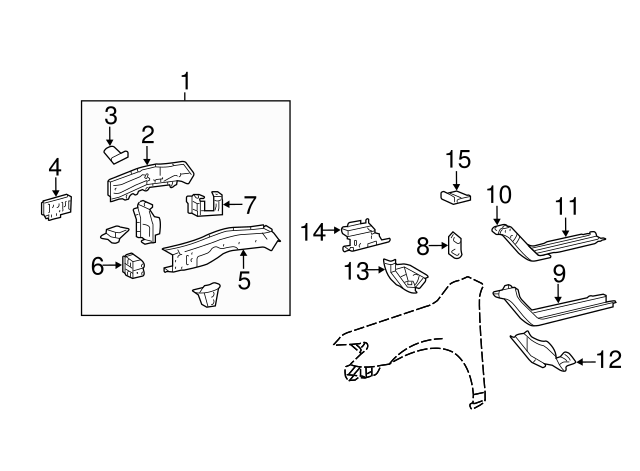 1
3
2
4
7
6
5
15
10
11
14
8
13
9
12