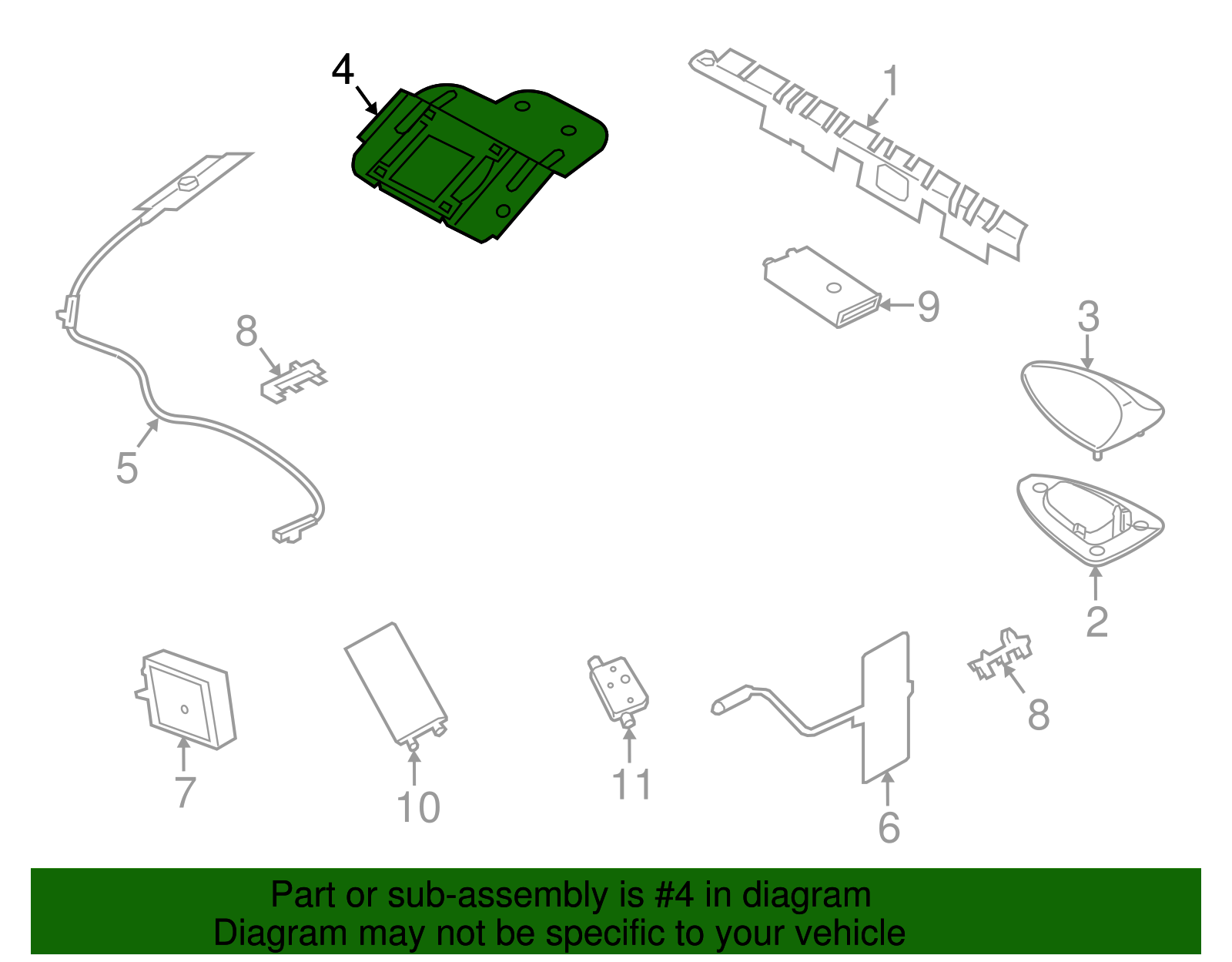 4
1
9
3
8
5
2
8
7
10
11
6

Part or sub-assembly is #4 in diagram
Diagram may not be specific to your vehicle