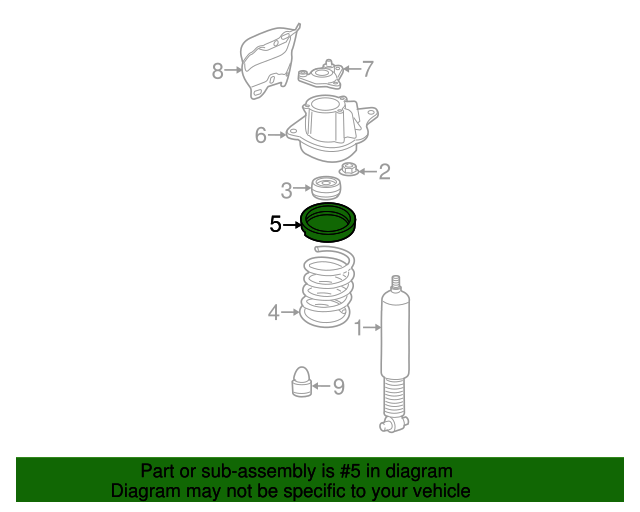 8
7
6
2
3
5
4
1
9

Part or sub-assembly is #5 in diagram
Diagram may not be specific to your vehicle