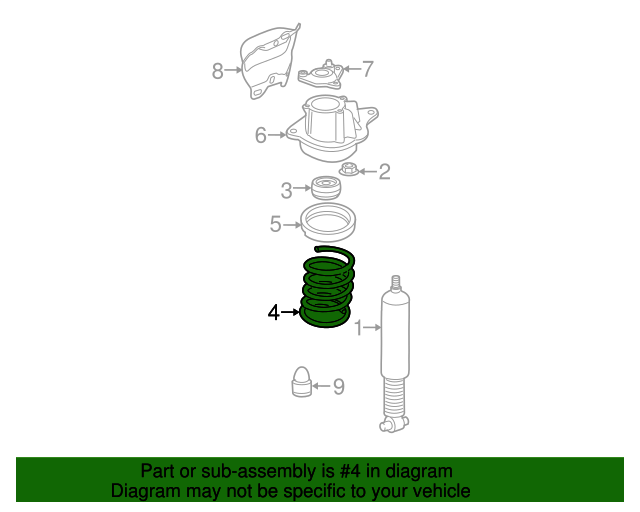 8
7
6
2
3
5
4
1
9

Part or sub-assembly is #4 in diagram
Diagram may not be specific to your vehicle