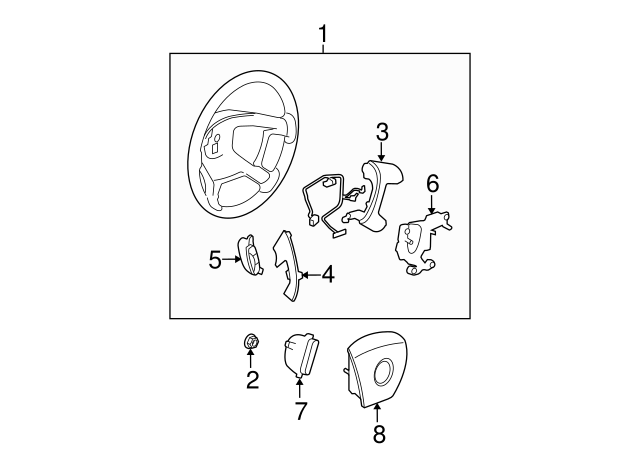 1
3
6
5
4
2
7
8