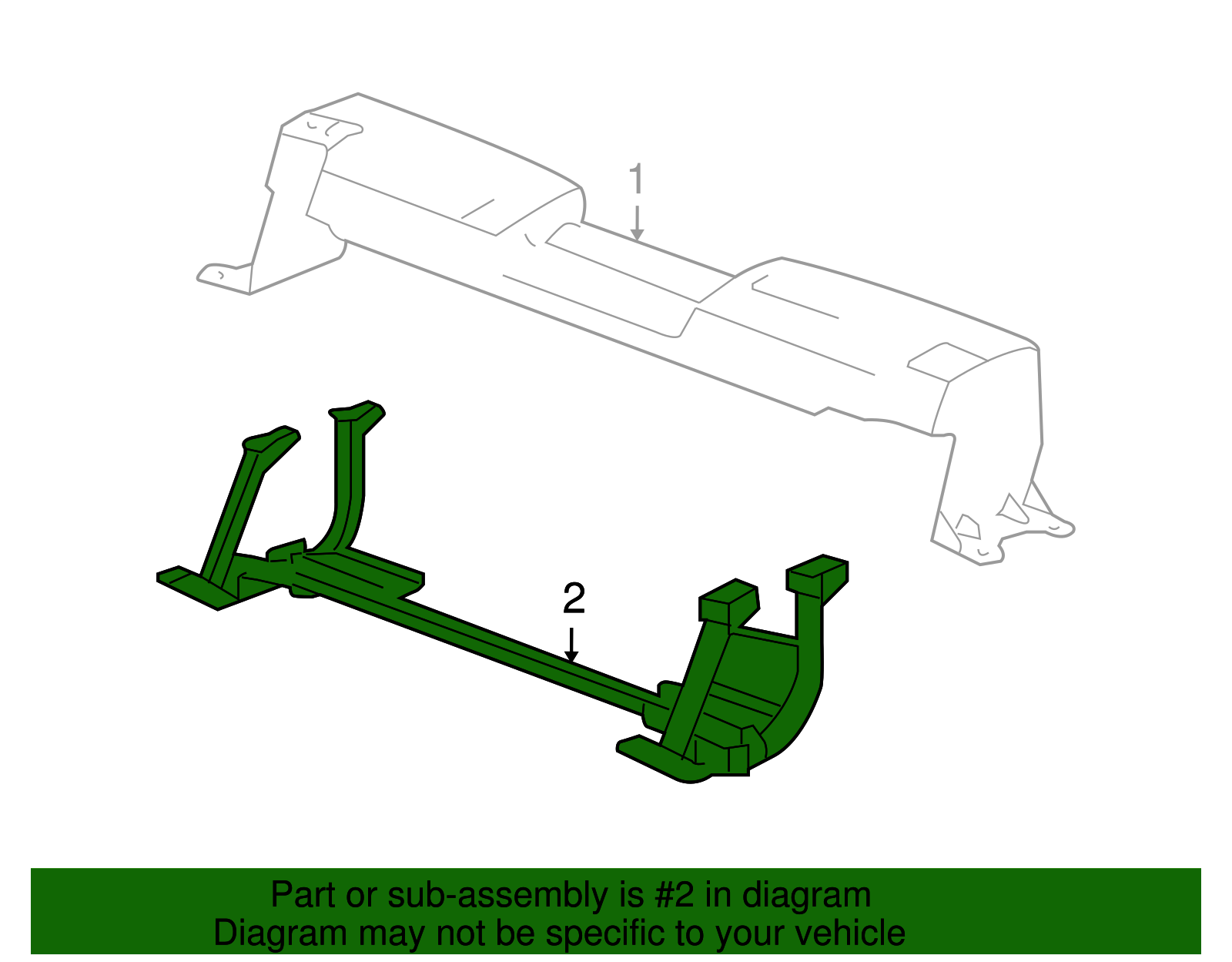 1

2

Part or sub-assembly is #2 in diagram
Diagram may not be specific to your vehicle