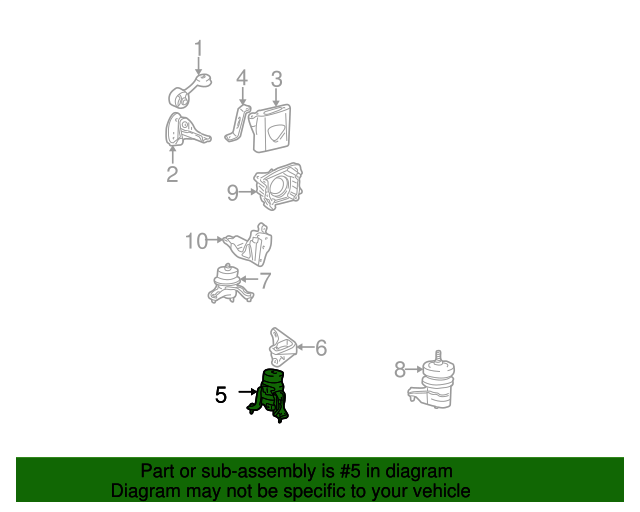 1
4
3
2
9
10
7
6
8
5

Part or sub-assembly is #5 in diagram
Diagram may not be specific to your vehicle