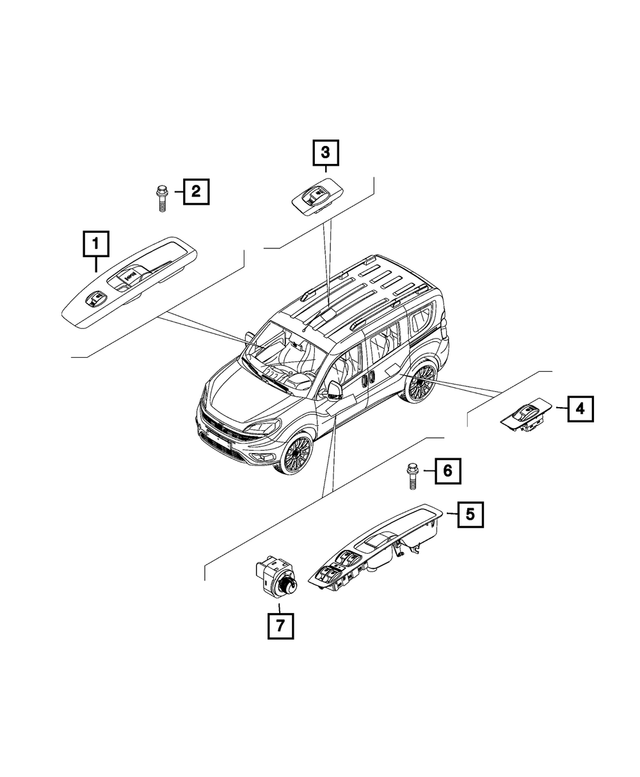 3
2
1
4
6
5
7